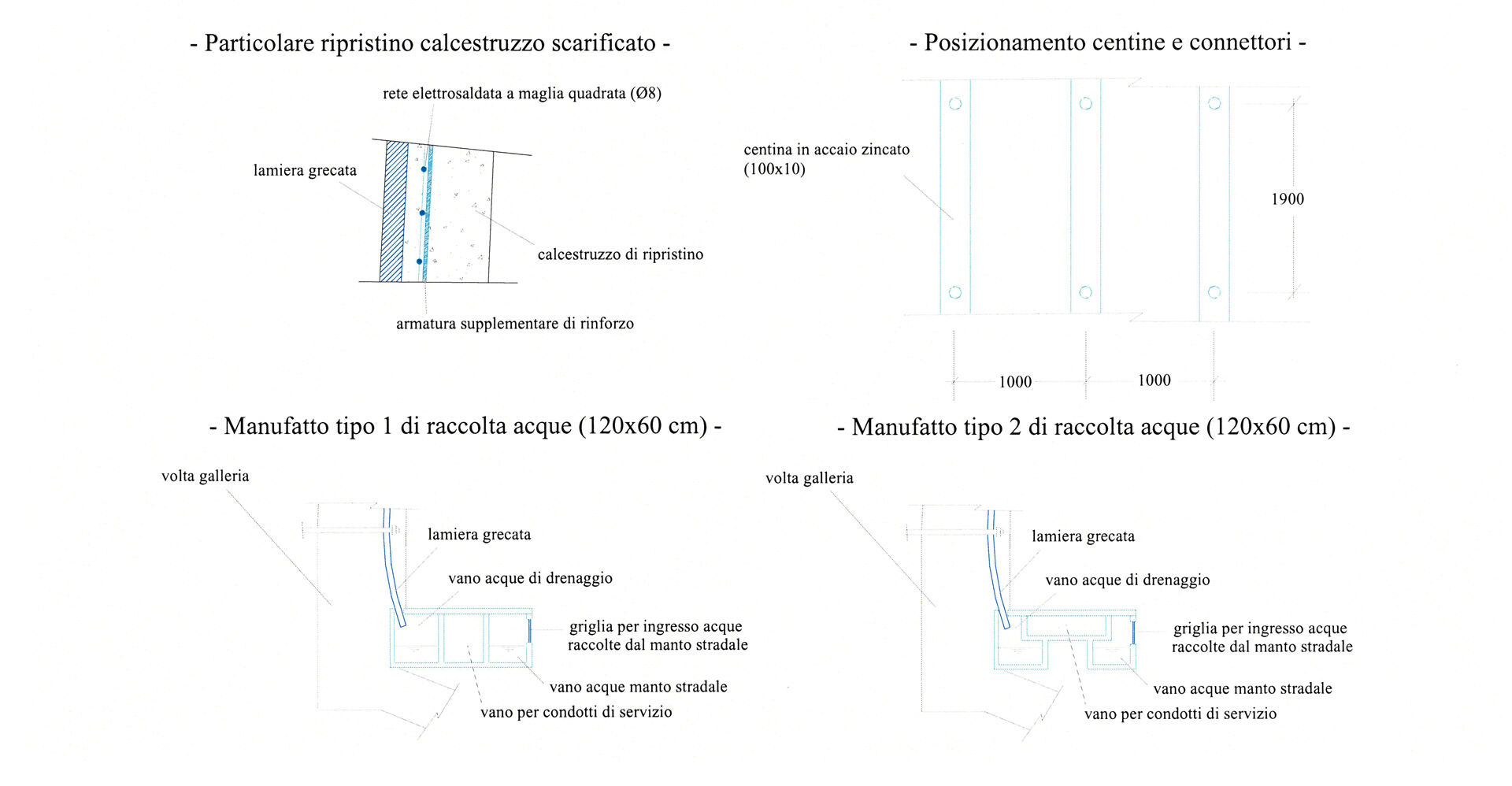 - Particolare ripristino calcestruzzo scarificato -

rete elettrosaldata a maglia quadrata (Ø8)

lamiera grecata

calcestruzzo di ripristino

armatura supplementare di rinforzo

- Posizionamento centine e connettori -

centina in accaio zincato (100x10)

1900

1000

1000

- Manufatto tipo 1 di raccolta acque (120x60 cm) -

volta galleria

lamiera grecata

vano acque di drenaggio

griglia per ingresso acque raccolte dal manto stradale

vano acque manto stradale

vano per condotti di servizio

- Manufatto tipo 2 di raccolta acque (120x60 cm) -

volta galleria

lamiera grecata

vano acque di drenaggio

griglia per ingresso acque raccolte dal manto stradale

vano acque manto stradale

vano per condotti di servizio